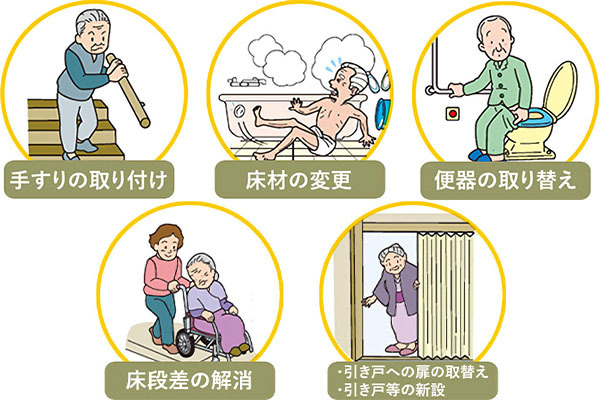 手すりの取り付け

床材の変更

便器の取り替え

床段差の解消

・引き戸への扉の取替え
・引き戸等の新設