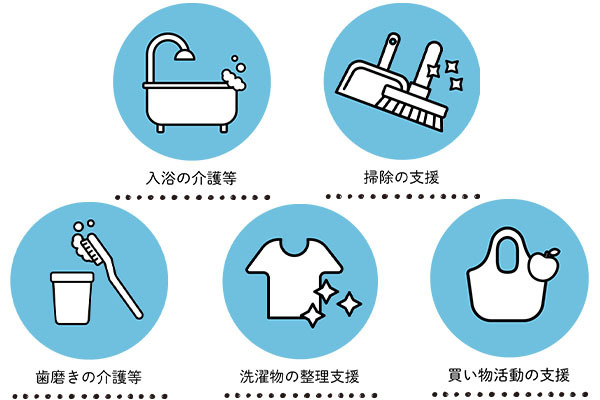 入浴の介護等

掃除の支援

歯磨きの介護等

洗濯物の整理支援

買い物活動の支援