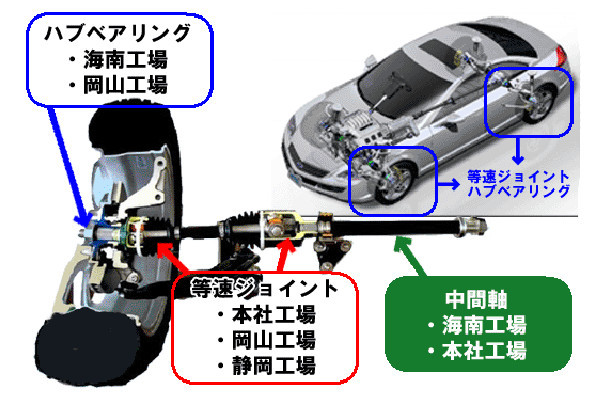 ハブベアリング
・海南工場
・岡山工場

等速ジョイント
ハブベアリング

等速ジョイント
・本社工場
・岡山工場
・静岡工場

中間軸
・海南工場
・本社工場