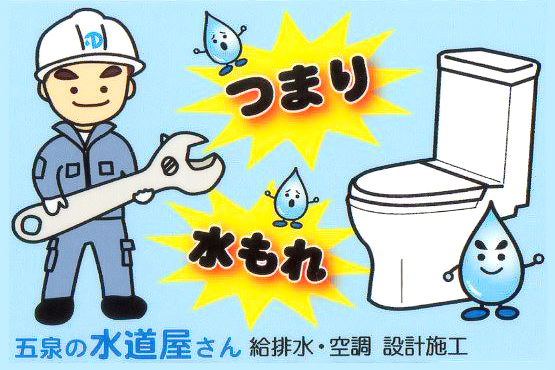 D

つまり

水もれ

五泉の水道屋さん 給排水・空調 設計施工