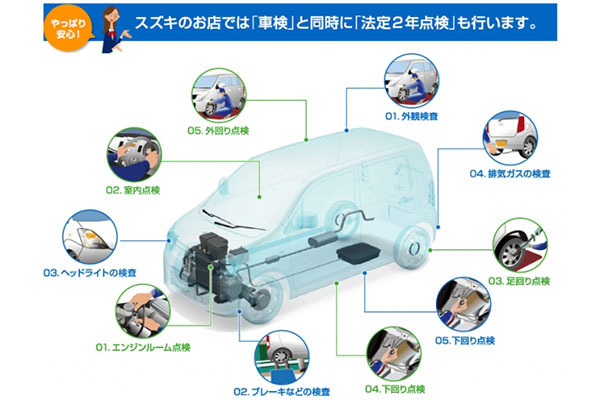 やっぱり安心!

スズキのお店では「車検」と同時に「法定２年点検」も行います。

05. 外回り点検

01. 外観検査

02. 室内点検

04. 排気ガスの検査

03. ヘッドライトの検査

03. 足回り点検

01. エンジンルーム点検

05. 下回り点検

02. ブレーキなどの検査

04. 下回り点検